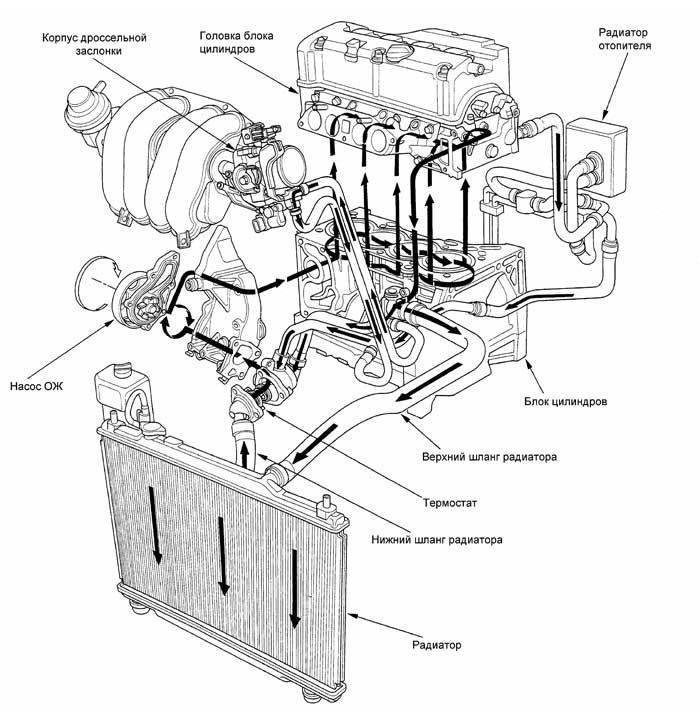 Корпус дроссельной заслонки

Головка блока цилиндров

Радиатор отопителя

Насос ОЖ

Блок цилиндров

Верхний шланг радиатора

Термостат

Нижний шланг радиатора

Радиатор